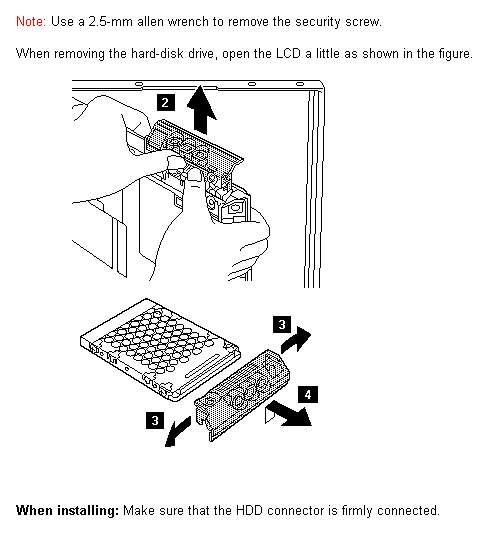 Note: Use a 2.5-mm allen wrench to remove the security screw.

When removing the hard-disk drive, open the LCD a little as shown in the figure.

2

3

4

3

When installing: Make sure that the HDD connector is firmly connected.